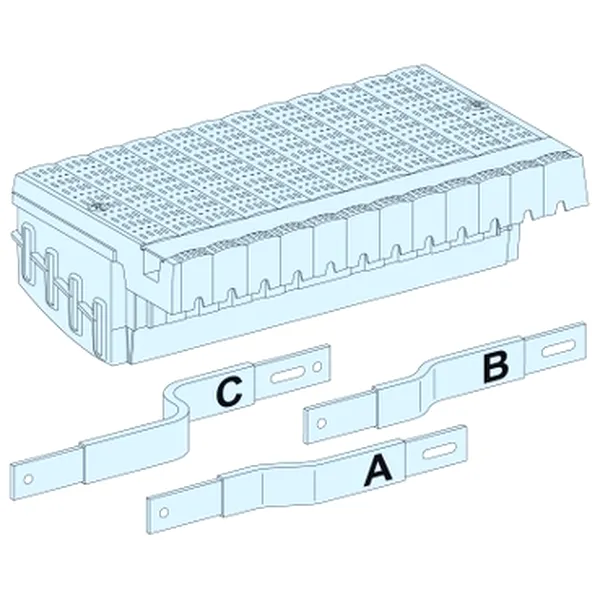 C
B
A