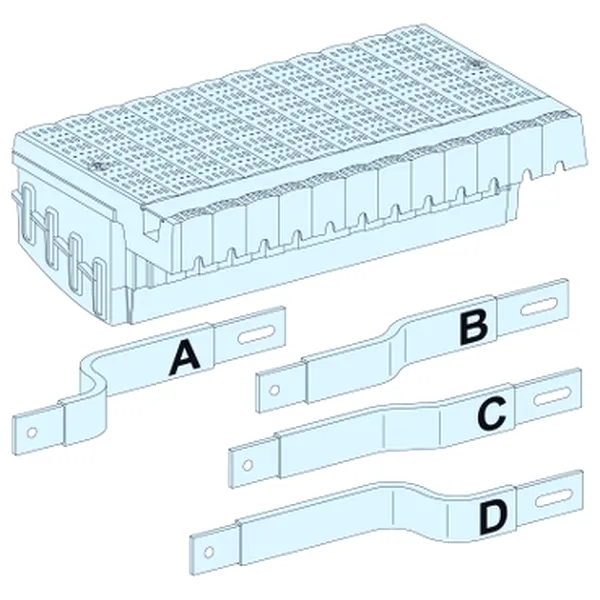 A

B

C

D